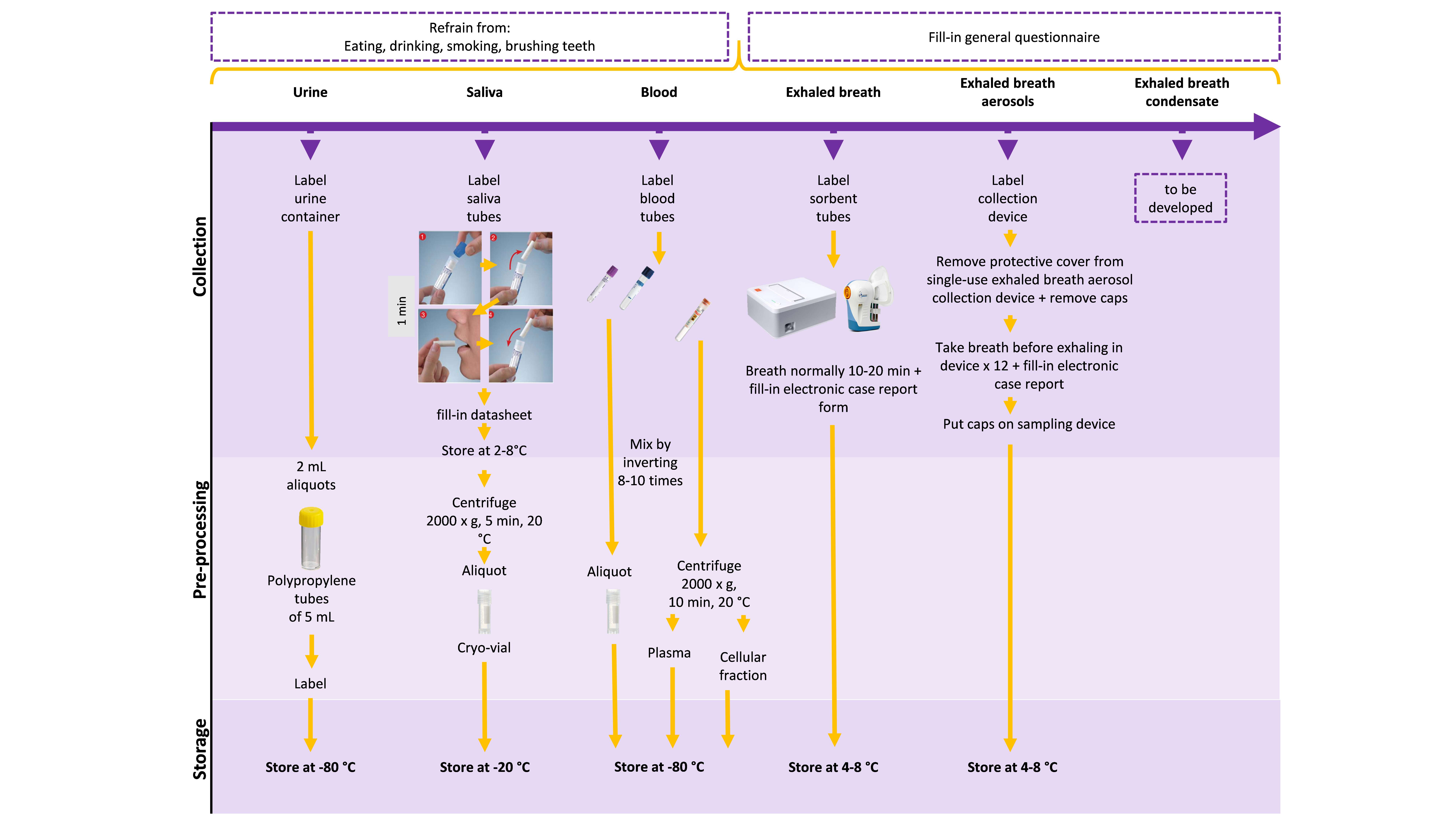 Refrain from:
Eating, drinking, smoking, brushing teeth

Fill-in general questionnaire

Urine

Saliva

Blood

Exhaled breath

Exhaled breath aerosols

Exhaled breath condensate

Collection

Pre-processing

Storage

Label urine container

2 mL aliquots

Polypropylene tubes of 5 mL

Label

Store at -80 °C

Label saliva tubes

1 min

fill-in datasheet

Store at 2-8°C

Centrifuge 2000 x g, 5 min, 20 °C

Aliquot

Cryo-vial

Store at -20 °C

Label blood tubes

Mix by inverting 8-10 times

Aliquot

Centrifuge 2000 x g, 10 min, 20 °C

Plasma

Cellular fraction

Store at -80 °C

Label sorbent tubes

Breath normally 10-20 min + fill-in electronic case report form

Store at 4-8 °C

Label collection device

Remove protective cover from single-use exhaled breath aerosol collection device + remove caps

Take breath before exhaling in device x 12 + fill-in electronic case report

Put caps on sampling device

Store at 4-8 °C

to be developed